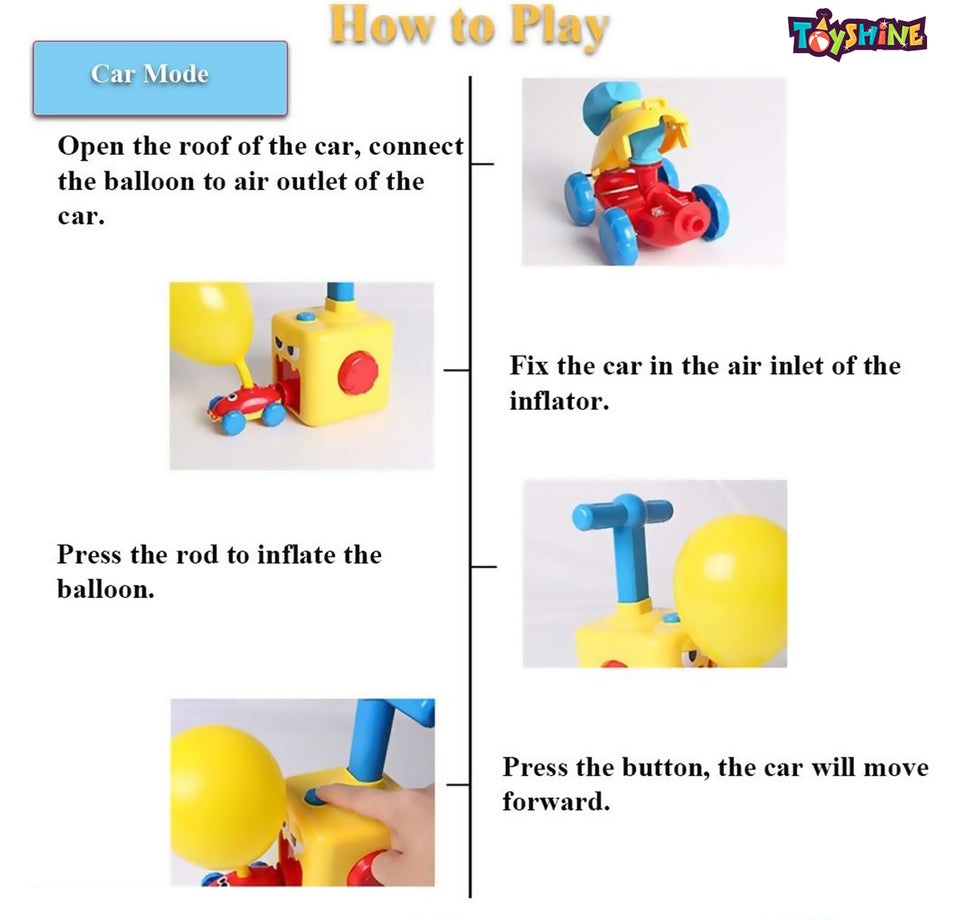 How to Play

TOYSHINE

Car Mode

Open the roof of the car, connect the balloon to air outlet of the car.

Fix the car in the air inlet of the inflator.

Press the rod to inflate the balloon.

Press the button, the car will move forward.