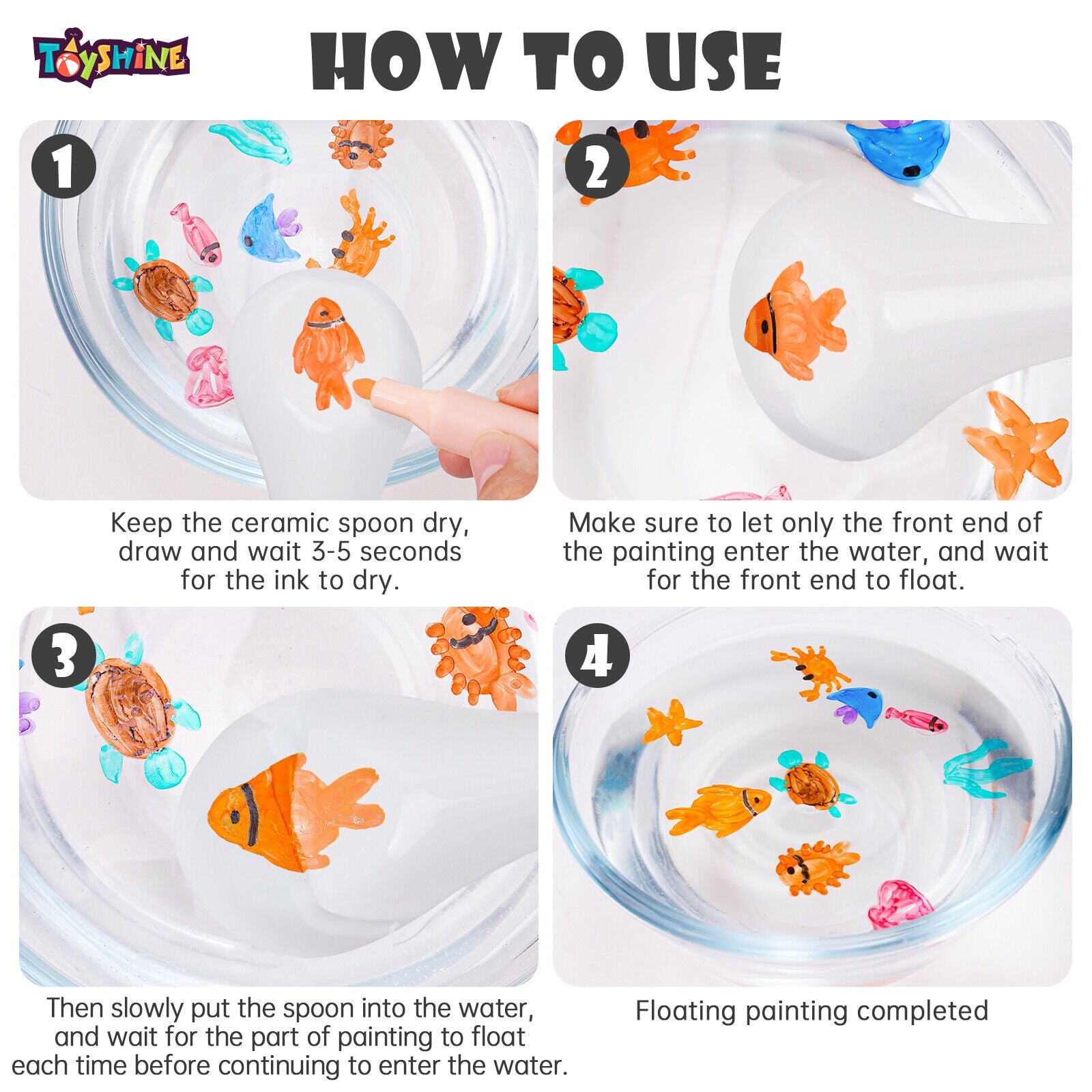 TOYSHINE

HOW TO USE

1

Keep the ceramic spoon dry, draw and wait 3-5 seconds for the ink to dry.

2

Make sure to let only the front end of the painting enter the water, and wait for the front end to float.

3

Then slowly put the spoon into the water, and wait for the part of painting to float each time before continuing to enter the water.

4

Floating painting completed